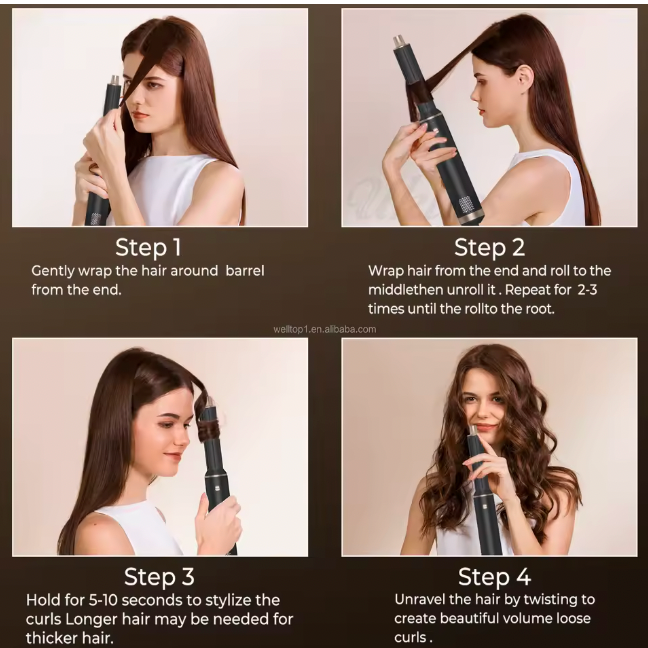 Step 1
Gently wrap the hair around  barrel from the end.

Step 2
Wrap hair from the end and roll to the middlethen unroll it . Repeat for  2-3 times until the rollto the root.

welltop1.en.alibaba.com

Step 3
Hold for 5-10 seconds to stylize the curls Longer hair may be needed for thicker hair.

Step 4
Unravel the hair by twisting to create beautiful volume loose curls .